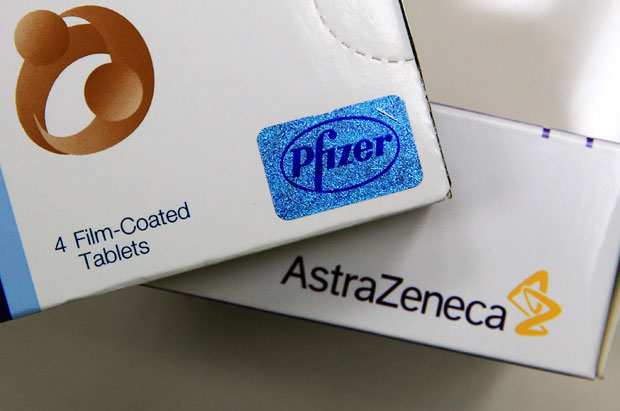 Pfizer

4 Film-Coated Tablets

AstraZeneca