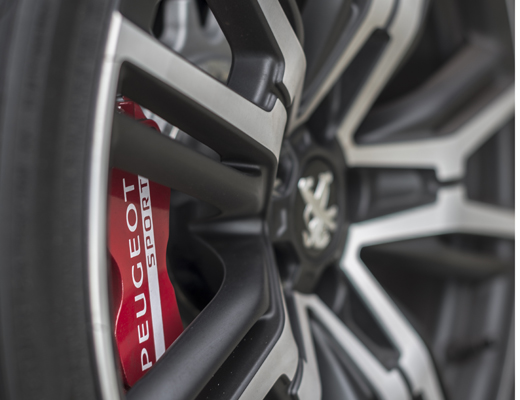 PEUGEOT SPORT