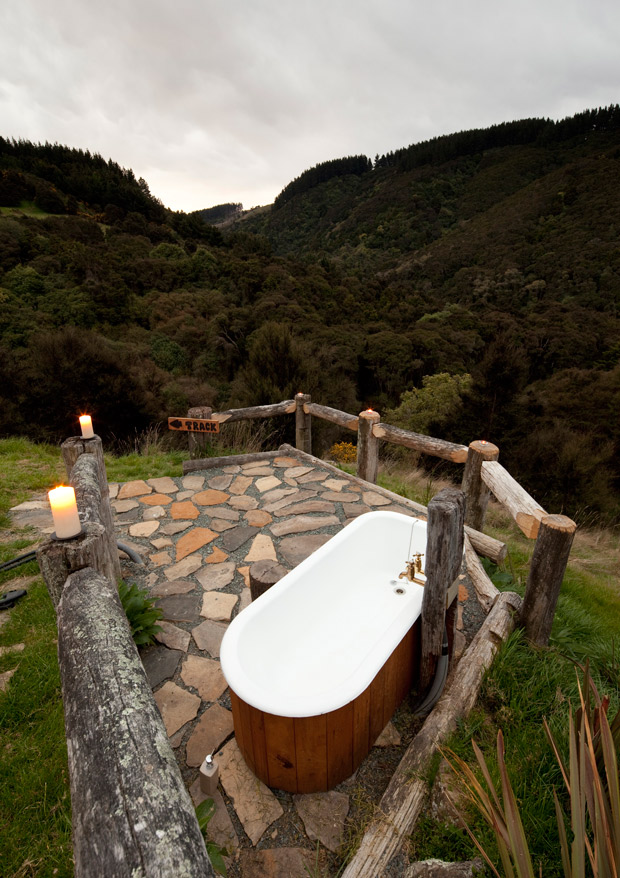 TRACK