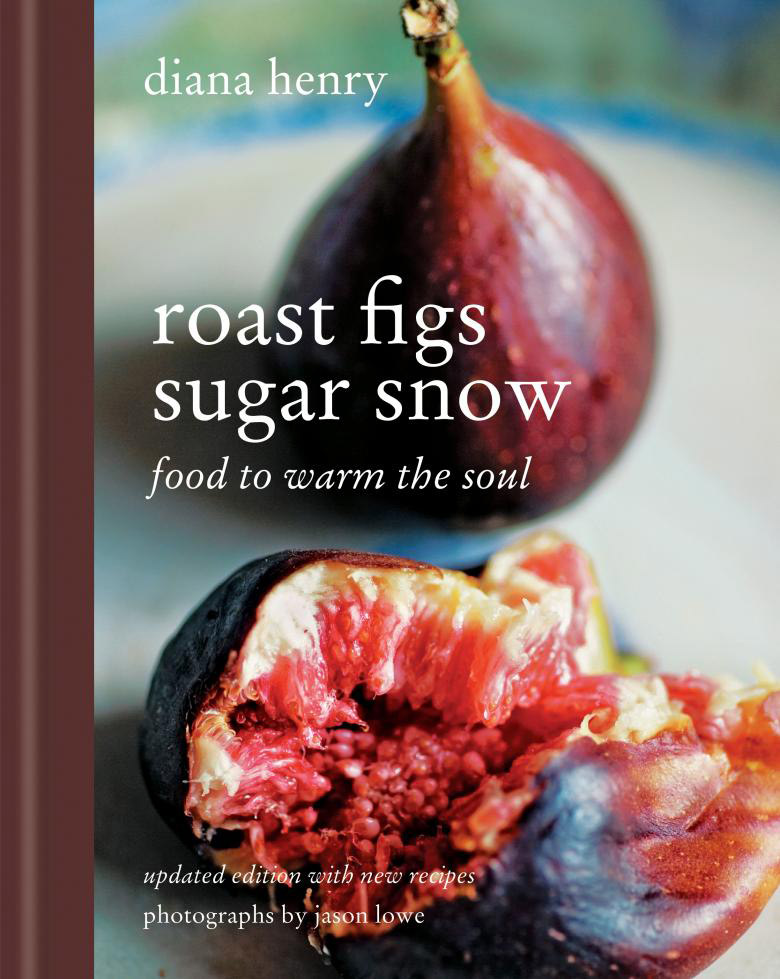 diana henry

roast figs sugar snow

food to warm the soul

updated edition with new recipes

photographs by jason lowe