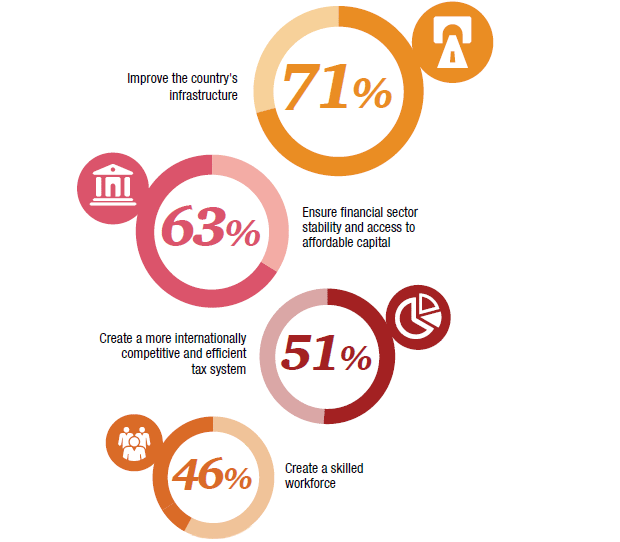 Improve the country's infrastructure

71%

63%

Ensure financial sector stability and access to affordable capital

Create a more internationally competitive and efficient tax system

51%

46%

Create a skilled workforce