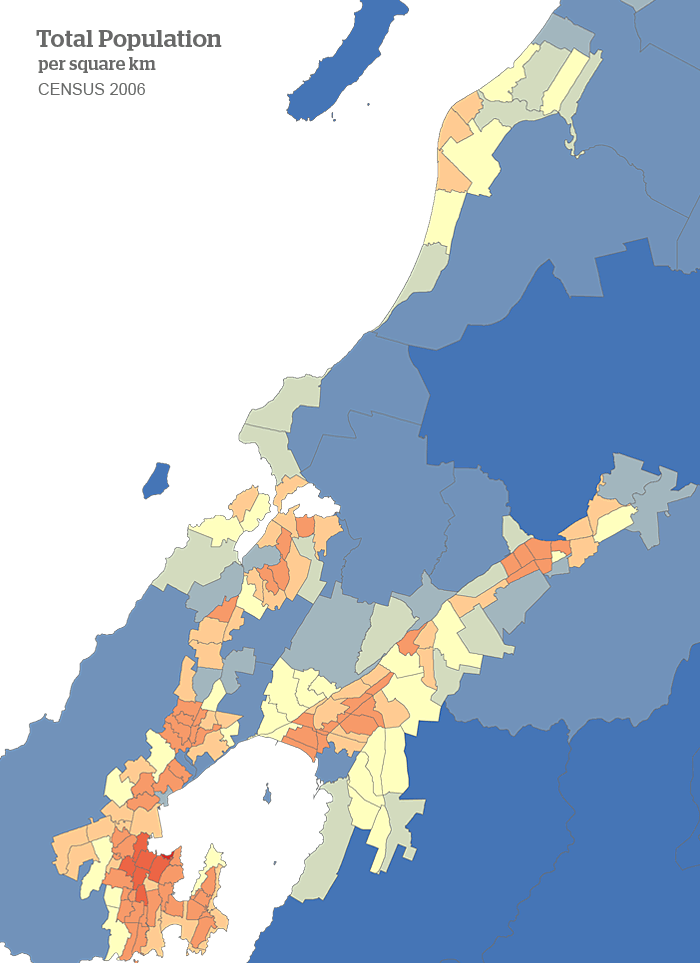 Total Population
per square km
CENSUS 2006