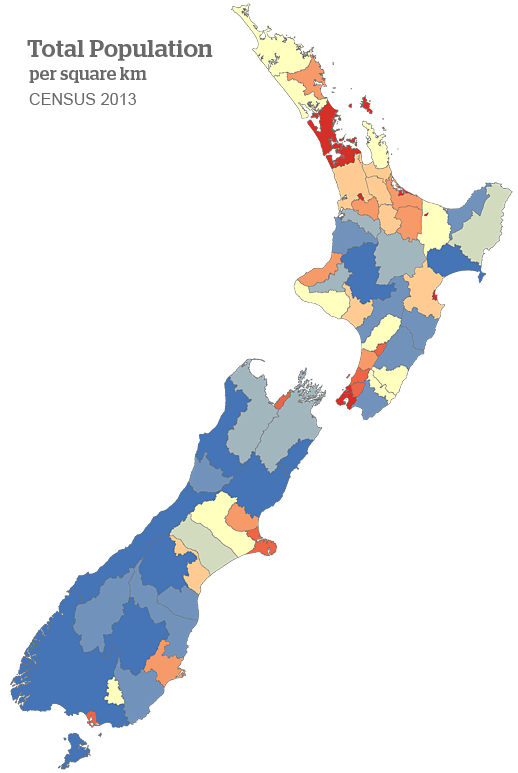 Total Population
per square km
CENSUS 2013