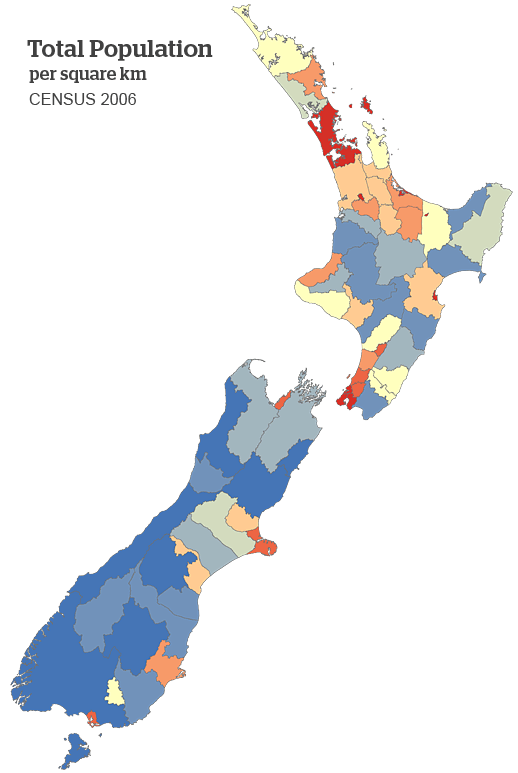 Total Population
per square km
CENSUS 2006