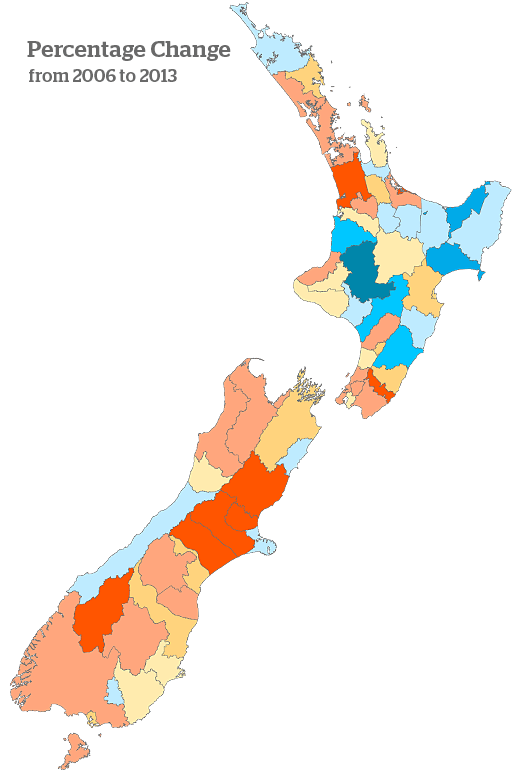 Percentage Change
from 2006 to 2013