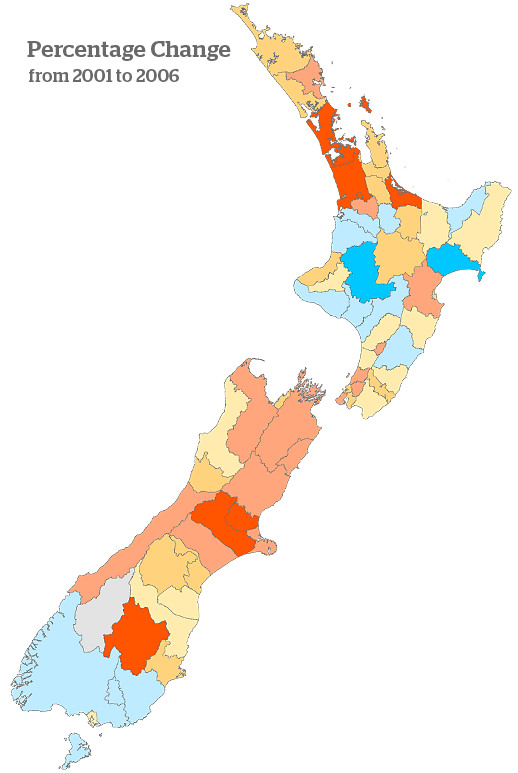 Percentage Change
from 2001 to 2006