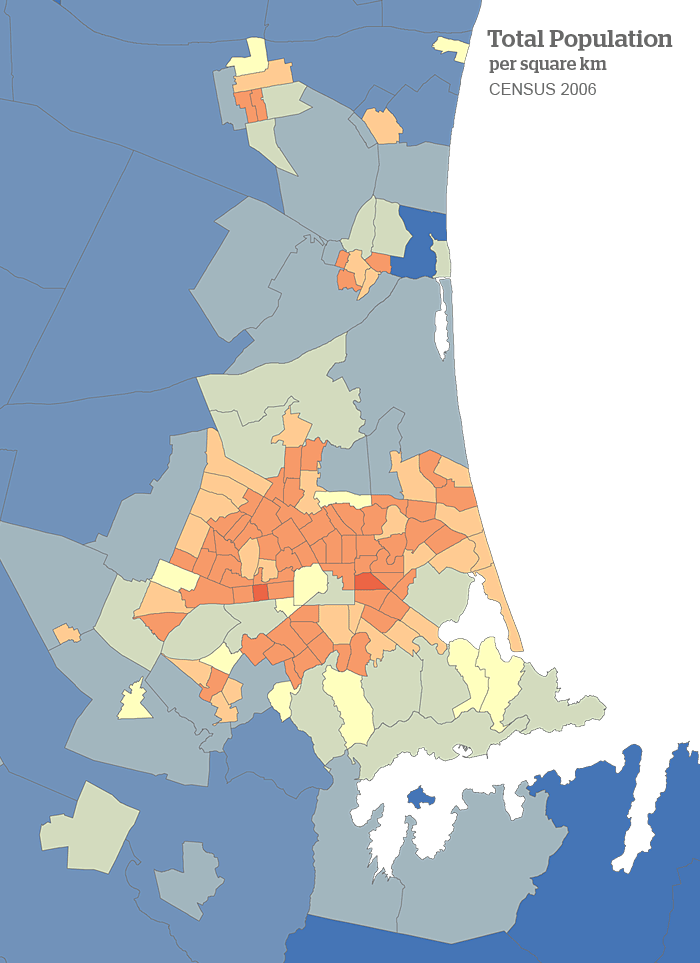 Total Population
per square km
CENSUS 2006