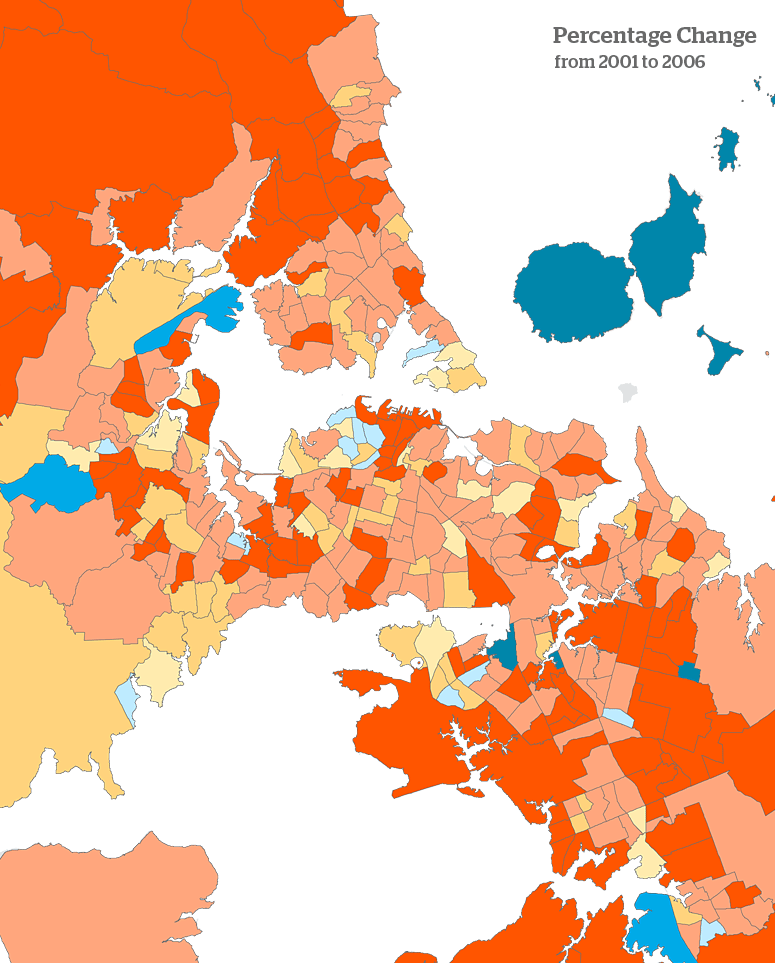 Percentage Change
from 2001 to 2006