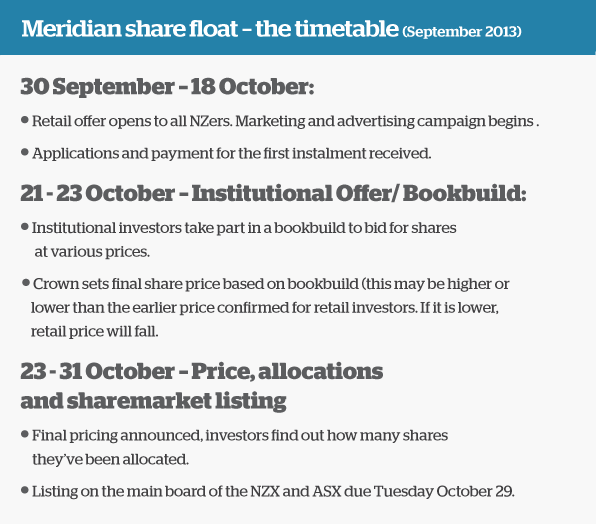 Meridian share float – the timetable (September 2013)

30 September – 18 October:

• Retail offer opens to all NZers. Marketing and advertising campaign begins .

• Applications and payment for the first instalment received.

21 - 23 October – Institutional Offer/ Bookbuild:

• Institutional investors take part in a bookbuild to bid for shares at various prices.

• Crown sets final share price based on bookbuild (this may be higher or lower than the earlier price confirmed for retail investors. If it is lower, retail price will fall.

23 - 31 October – Price, allocations and sharemarket listing

• Final pricing announced, investors find out how many shares they've been allocated.

• Listing on the main board of the NZX and ASX due Tuesday October 29.