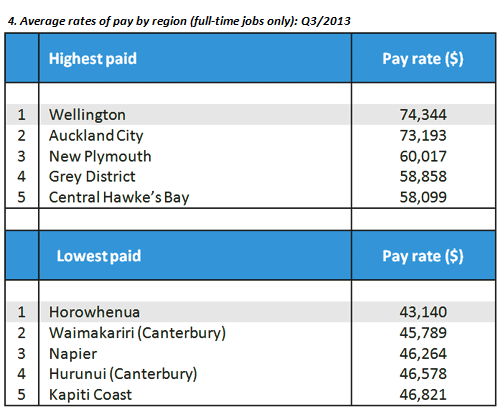 4. Average rates of pay by region (full-time jobs only): Q3/2013

| | Highest paid | Pay rate ($) |
|---|---|---|
| 1 | Wellington | 74,344 |
| 2 | Auckland City | 73,193 |
| 3 | New Plymouth | 60,017 |
| 4 | Grey District | 58,858 |
| 5 | Central Hawke's Bay | 58,099 |

| | Lowest paid | Pay rate ($) |
|---|---|---|
| 1 | Horowhenua | 43,140 |
| 2 | Waimakariri (Canterbury) | 45,789 |
| 3 | Napier | 46,264 |
| 4 | Hurunui (Canterbury) | 46,578 |
| 5 | Kapiti Coast | 46,821 |