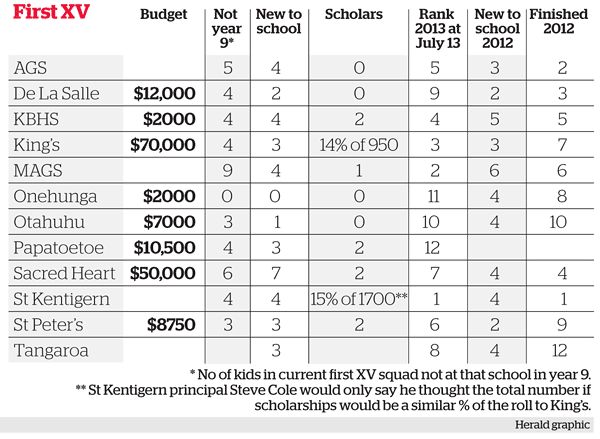 | First XV | Budget | Not year 9* | New to school | Scholars | Rank 2013 at July 13 | New to school 2012 | Finished 2012 |
|---|---|---|---|---|---|---|---|
| AGS | | 5 | 4 | 0 | 5 | 3 | 2 |
| De La Salle | $12,000 | 4 | 2 | 0 | 9 | 2 | 3 |
| KBHS | $2000 | 4 | 4 | 2 | 4 | 5 | 5 |
| King's | $70,000 | 4 | 3 | 14% of 950 | 3 | 3 | 7 |
| MAGS | | 9 | 4 | 1 | 2 | 6 | 6 |
| Onehunga | $2000 | 0 | 0 | 0 | 11 | 4 | 8 |
| Otahuhu | $7000 | 3 | 1 | 0 | 10 | 4 | 10 |
| Papatoetoe | $10,500 | 4 | 3 | 2 | 12 | | |
| Sacred Heart | $50,000 | 6 | 7 | 2 | 7 | 4 | 4 |
| St Kentigern | | 4 | 4 | 15% of 1700** | 1 | 4 | 1 |
| St Peter's | $8750 | 3 | 3 | 2 | 6 | 2 | 9 |
| Tangaroa | | | 3 | | 8 | 4 | 12 |

* No of kids in current first XV squad not at that school in year 9.
** St Kentigern principal Steve Cole would only say he thought the total number if scholarships would be a similar % of the roll to King's.

Herald graphic