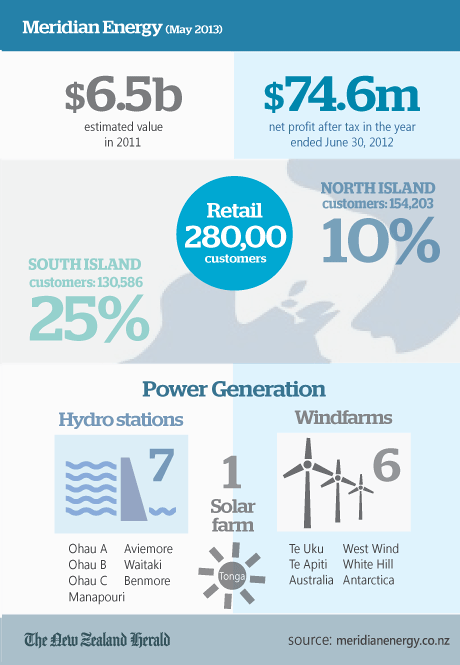 Meridian Energy (May 2013)

$6.5b
estimated value in 2011

$74.6m
net profit after tax in the year ended June 30, 2012

Retail
280,00
customers

NORTH ISLAND
customers: 154,203
10%

SOUTH ISLAND
customers: 130,586
25%

Power Generation

Hydro stations
7

Ohau A
Ohau B
Ohau C
Manapouri
Aviemore
Waitaki
Benmore

1
Solar farm
Tonga

Windfarms
6

Te Uku
Te Apiti
Australia
West Wind
White Hill
Antarctica

The New Zealand Herald

source: meridianenergy.co.nz