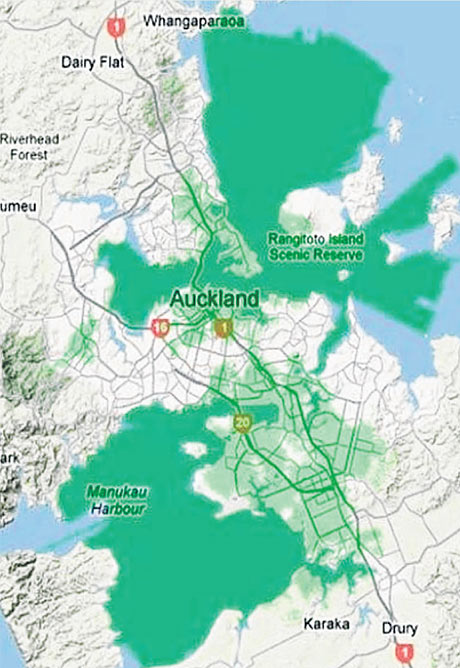 1
Whangaparaoa
Dairy Flat
Riverhead Forest
umeu
Rangitoto Island Scenic Reserve
Auckland
16
1
20
ark
Manukau Harbour
Karaka
Drury
1