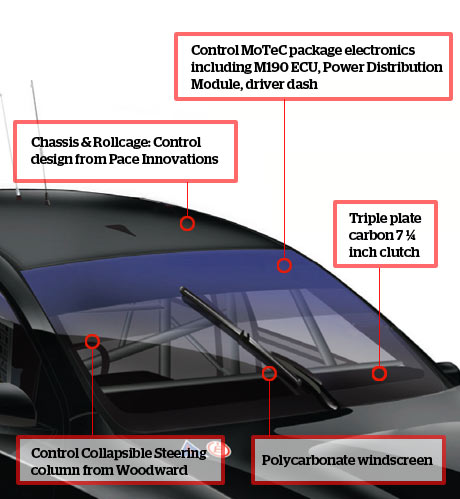 Control MoTeC package electronics including M190 ECU, Power Distribution Module, driver dash

Chassis & Rollcage: Control design from Pace Innovations

Triple plate carbon 7 ¼ inch clutch

Control Collapsible Steering column from Woodward

Polycarbonate windscreen