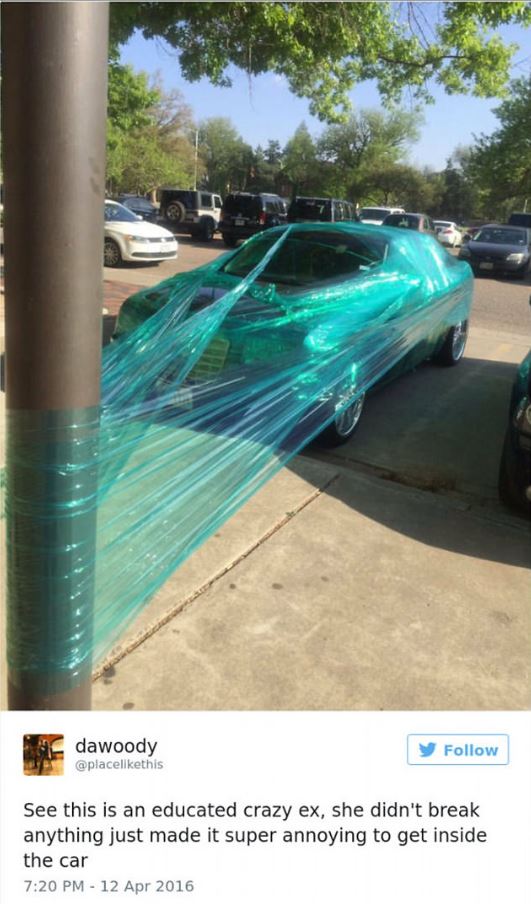 dawoody
@placelikethis

Follow

See this is an educated crazy ex, she didn't break anything just made it super annoying to get inside the car

7:20 PM - 12 Apr 2016