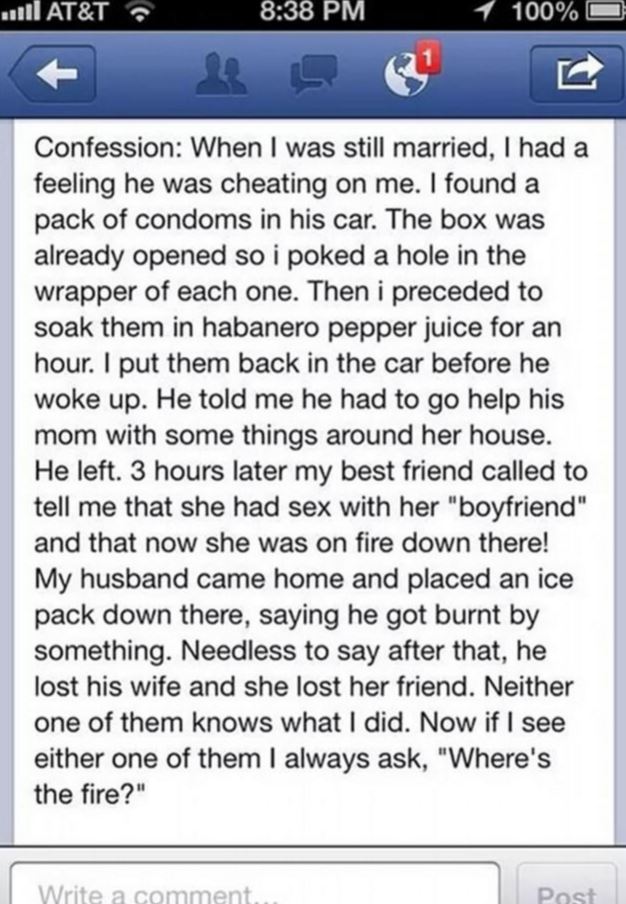 AT&T 8:38 PM 100%

1

Confession: When I was still married, I had a feeling he was cheating on me. I found a pack of condoms in his car. The box was already opened so i poked a hole in the wrapper of each one. Then i preceded to soak them in habanero pepper juice for an hour. I put them back in the car before he woke up. He told me he had to go help his mom with some things around her house. He left. 3 hours later my best friend called to tell me that she had sex with her "boyfriend" and that now she was on fire down there! My husband came home and placed an ice pack down there, saying he got burnt by something. Needless to say after that, he lost his wife and she lost her friend. Neither one of them knows what I did. Now if I see either one of them I always ask, "Where's the fire?"

Write a comment...

Post