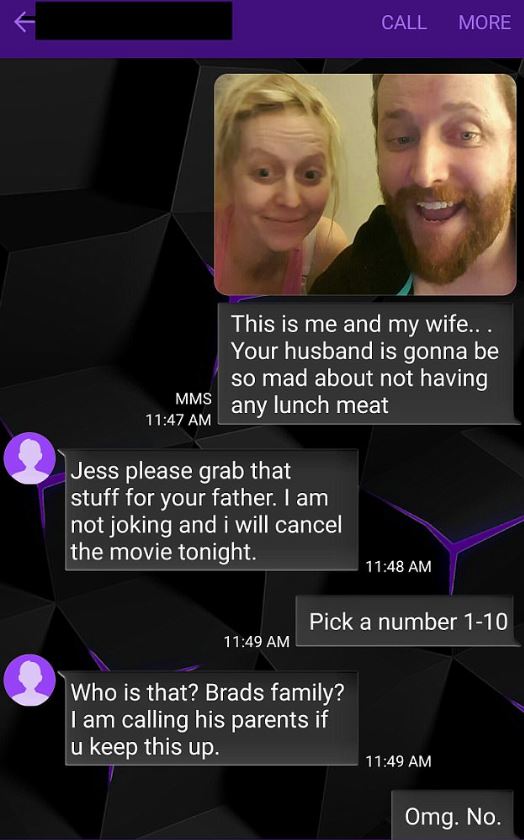 CALL MORE

This is me and my wife.. . Your husband is gonna be so mad about not having any lunch meat

MMS
11:47 AM

Jess please grab that stuff for your father. I am not joking and i will cancel the movie tonight.

11:48 AM

Pick a number 1-10

11:49 AM

Who is that? Brads family? I am calling his parents if u keep this up.

11:49 AM

Omg. No.