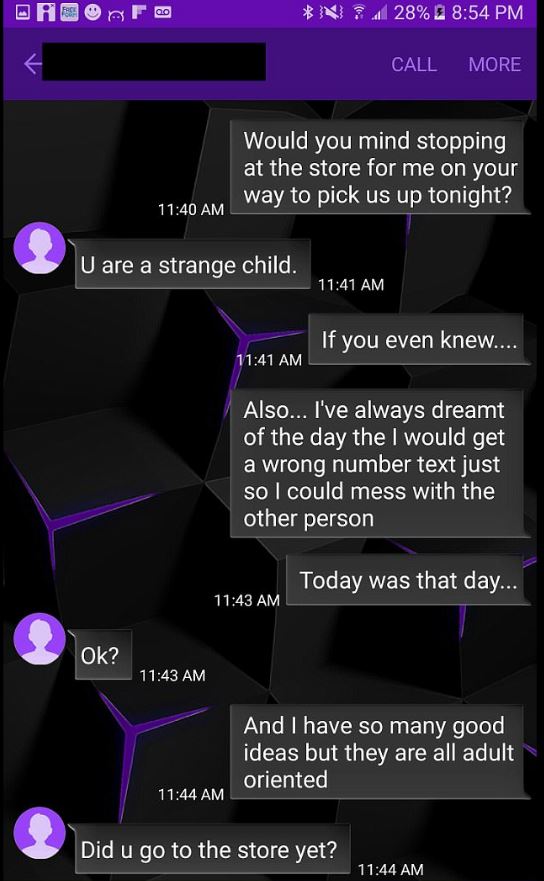 28% 8:54 PM

CALL MORE

Would you mind stopping at the store for me on your way to pick us up tonight?
11:40 AM

U are a strange child.
11:41 AM

If you even knew....
11:41 AM

Also... I've always dreamt of the day the I would get a wrong number text just so I could mess with the other person

Today was that day...
11:43 AM

Ok?
11:43 AM

And I have so many good ideas but they are all adult oriented
11:44 AM

Did u go to the store yet?
11:44 AM