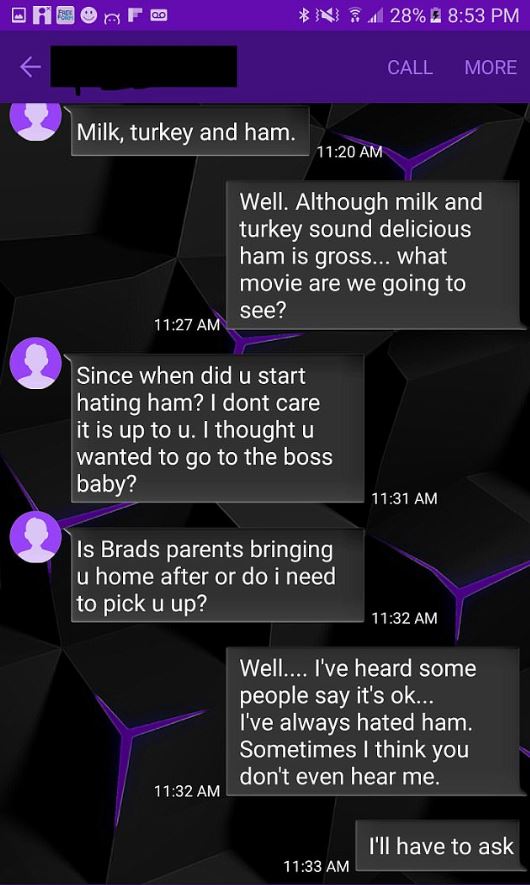 28% 8:53 PM

CALL MORE

Milk, turkey and ham.
11:20 AM

Well. Although milk and turkey sound delicious ham is gross... what movie are we going to see?
11:27 AM

Since when did u start hating ham? I dont care it is up to u. I thought u wanted to go to the boss baby?
11:31 AM

Is Brads parents bringing u home after or do i need to pick u up?
11:32 AM

Well.... I've heard some people say it's ok... I've always hated ham. Sometimes I think you don't even hear me.
11:32 AM

I'll have to ask
11:33 AM