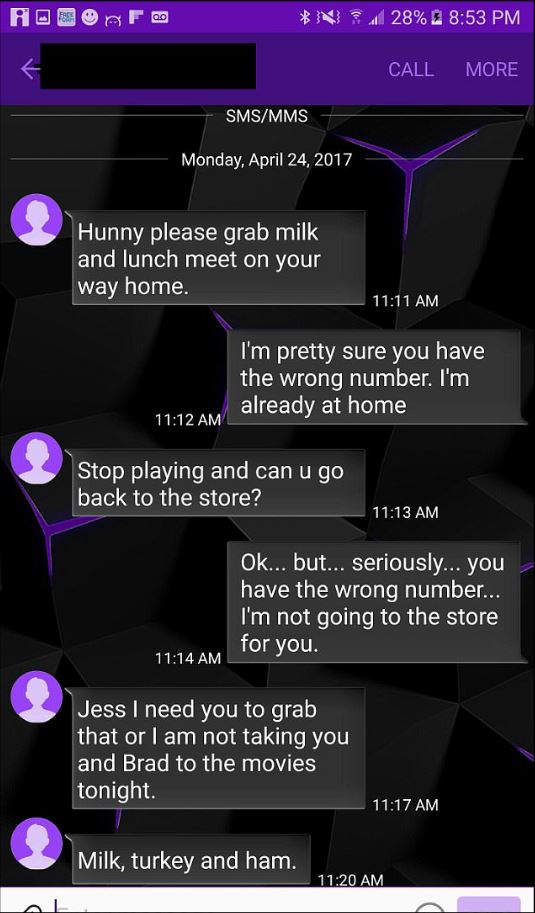 28% 8:53 PM

CALL MORE

SMS/MMS

Monday, April 24, 2017

Hunny please grab milk and lunch meet on your way home.
11:11 AM

I'm pretty sure you have the wrong number. I'm already at home
11:12 AM

Stop playing and can u go back to the store?
11:13 AM

Ok... but... seriously... you have the wrong number... I'm not going to the store for you.
11:14 AM

Jess I need you to grab that or I am not taking you and Brad to the movies tonight.
11:17 AM

Milk, turkey and ham.
11:20 AM