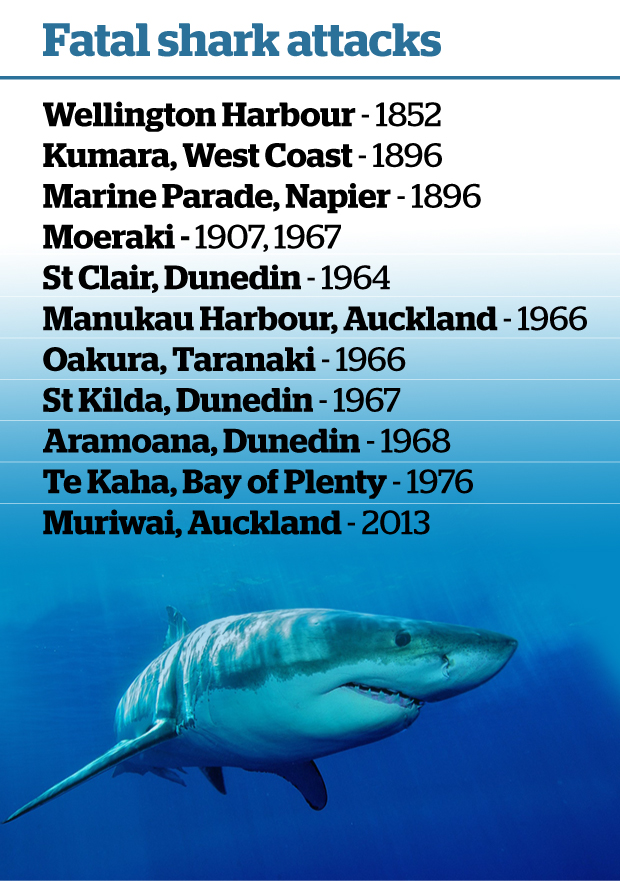 Fatal shark attacks

Wellington Harbour - 1852
Kumara, West Coast - 1896
Marine Parade, Napier - 1896
Moeraki - 1907, 1967
St Clair, Dunedin - 1964
Manukau Harbour, Auckland - 1966
Oakura, Taranaki - 1966
St Kilda, Dunedin - 1967
Aramoana, Dunedin - 1968
Te Kaha, Bay of Plenty - 1976
Muriwai, Auckland - 2013