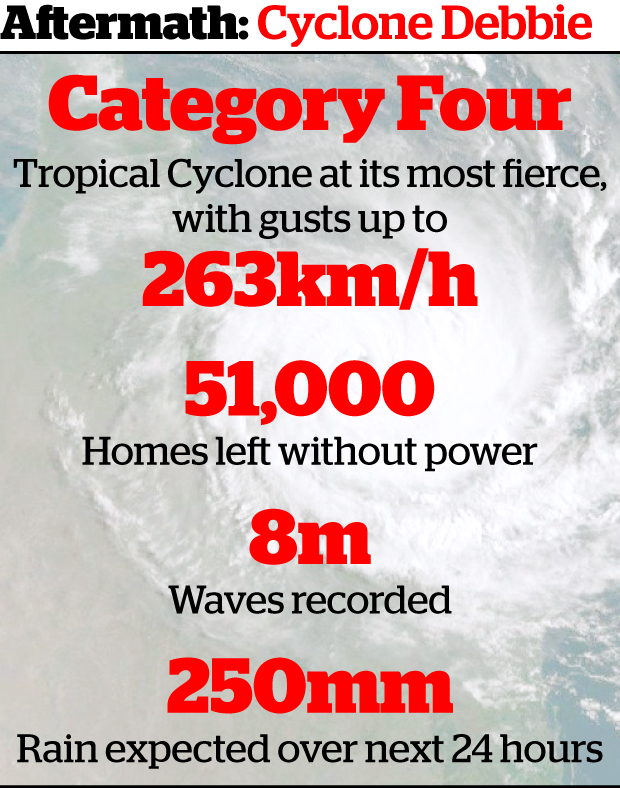 Aftermath: Cyclone Debbie

Category Four

Tropical Cyclone at its most fierce, with gusts up to

263km/h

51,000

Homes left without power

8m

Waves recorded

250mm

Rain expected over next 24 hours