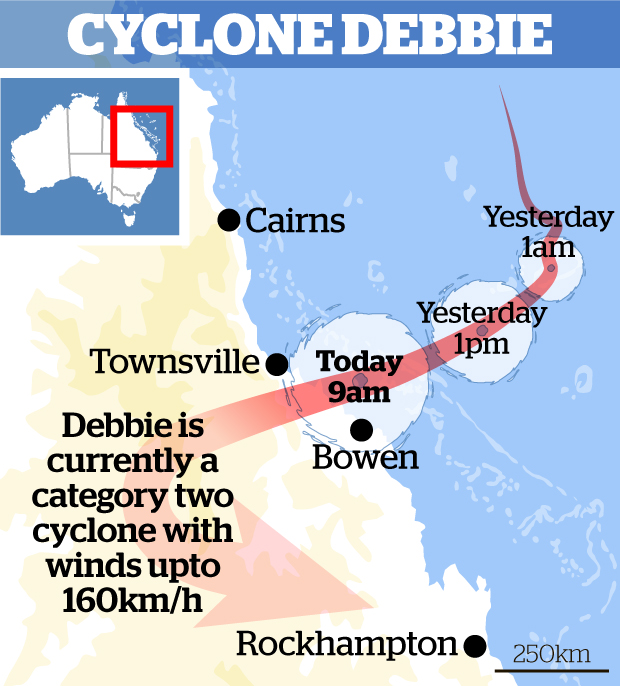 CYCLONE DEBBIE

Cairns

Yesterday 1am

Yesterday 1pm

Townsville

Today 9am

Bowen

Debbie is currently a category two cyclone with winds upto 160km/h

Rockhampton

250km