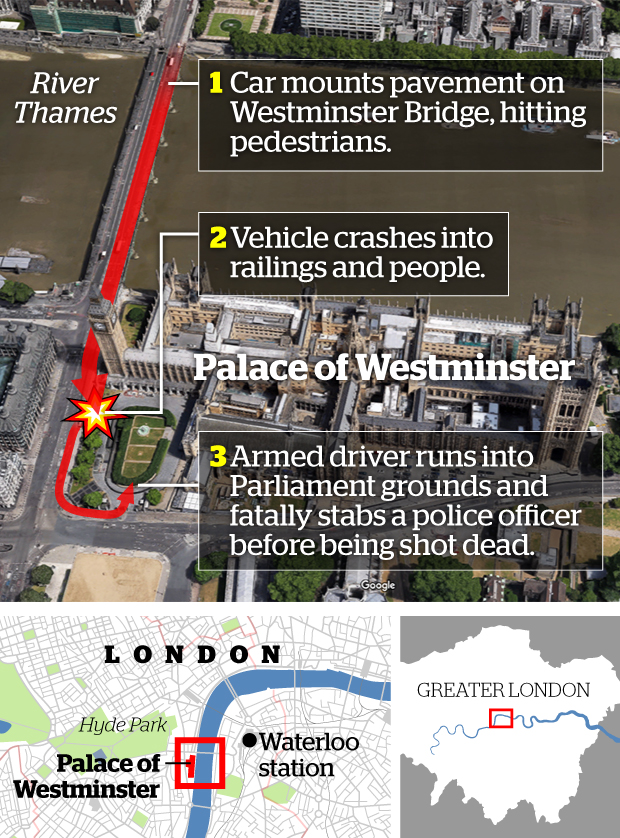 River Thames

1 Car mounts pavement on Westminster Bridge, hitting pedestrians.

2 Vehicle crashes into railings and people.

Palace of Westminster

3 Armed driver runs into Parliament grounds and fatally stabs a police officer before being shot dead.

Google

LONDON

Hyde Park

Palace of Westminster

Waterloo station

GREATER LONDON