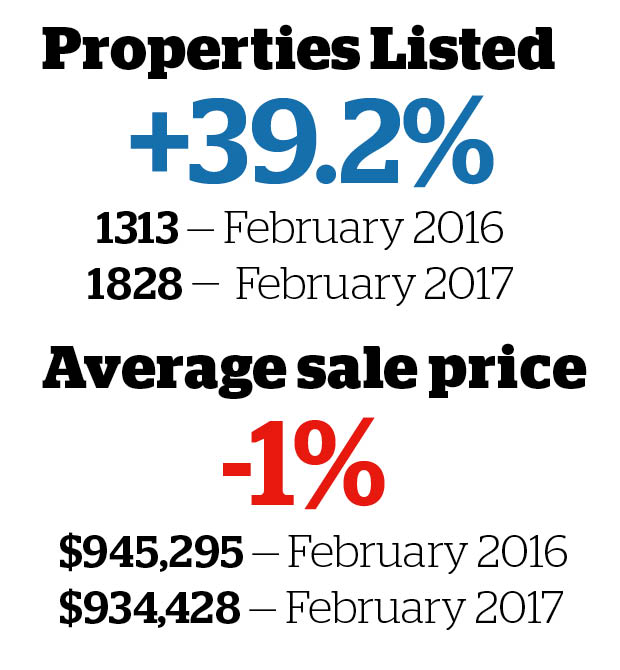 Properties Listed

+39.2%

1313 — February 2016
1828 — February 2017

Average sale price

-1%

\$945,295 — February 2016
\$934,428 — February 2017