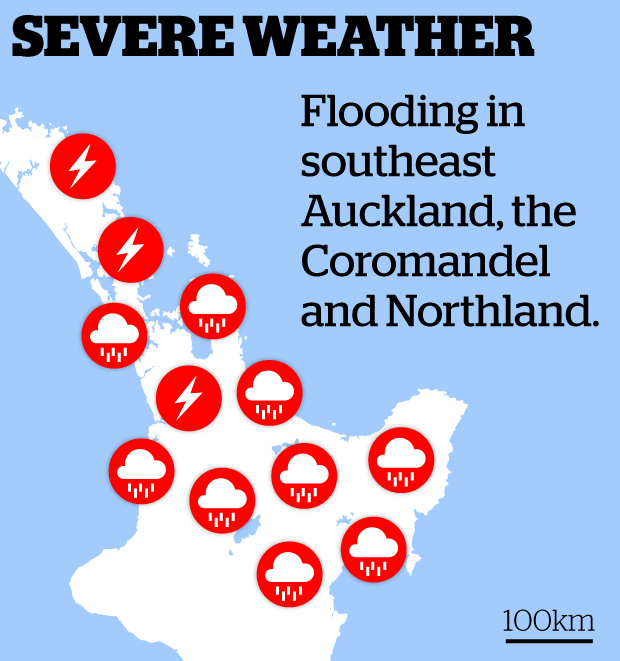 SEVERE WEATHER

Flooding in southeast Auckland, the Coromandel and Northland.

100km