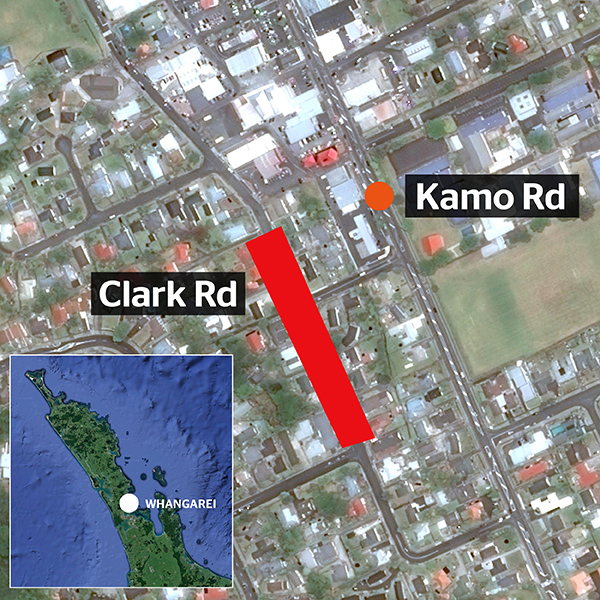 Kamo Rd

Clark Rd

WHANGAREI