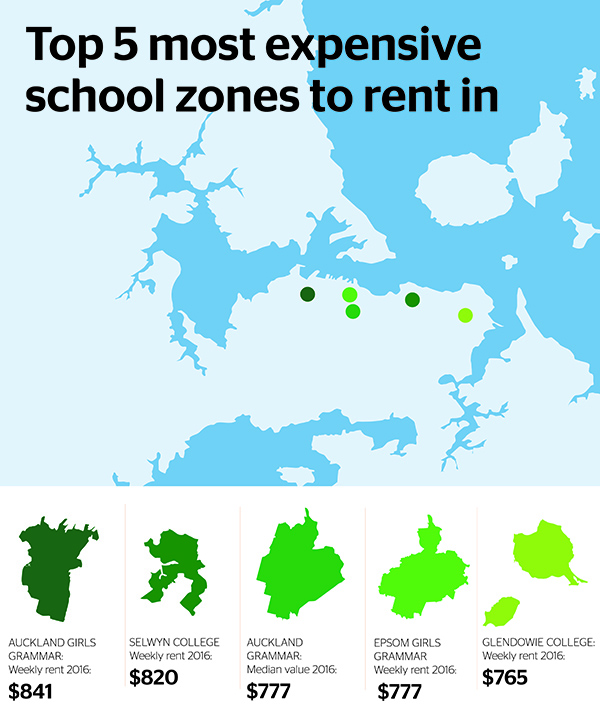 Top 5 most expensive school zones to rent in

AUCKLAND GIRLS GRAMMAR: Weekly rent 2016:
$841

SELWYN COLLEGE Weekly rent 2016:
$820

AUCKLAND GRAMMAR: Median value 2016:
$777

EPSOM GIRLS GRAMMAR Weekly rent 2016:
$777

GLENDOWIE COLLEGE: Weekly rent 2016:
$765