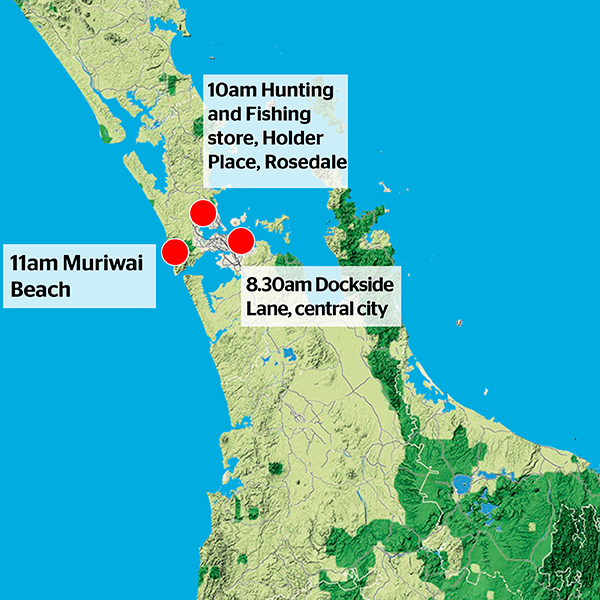 10am Hunting and Fishing store, Holder Place, Rosedale

11am Muriwai Beach

8.30am Dockside Lane, central city