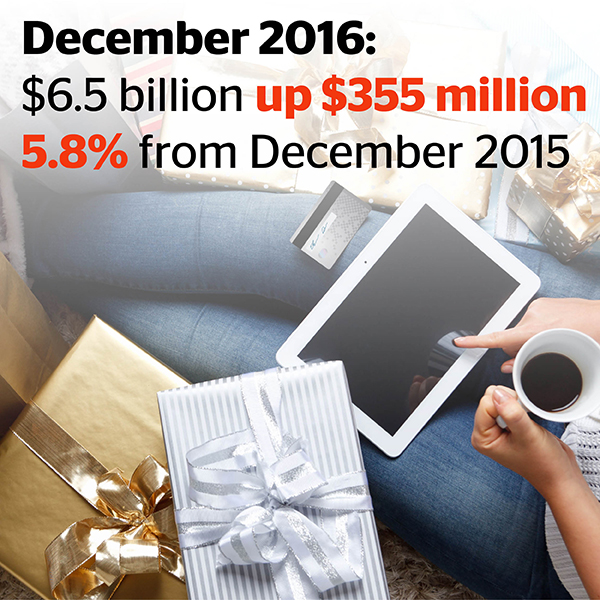 December 2016:
\$6.5 billion up \$355 million
5.8% from December 2015