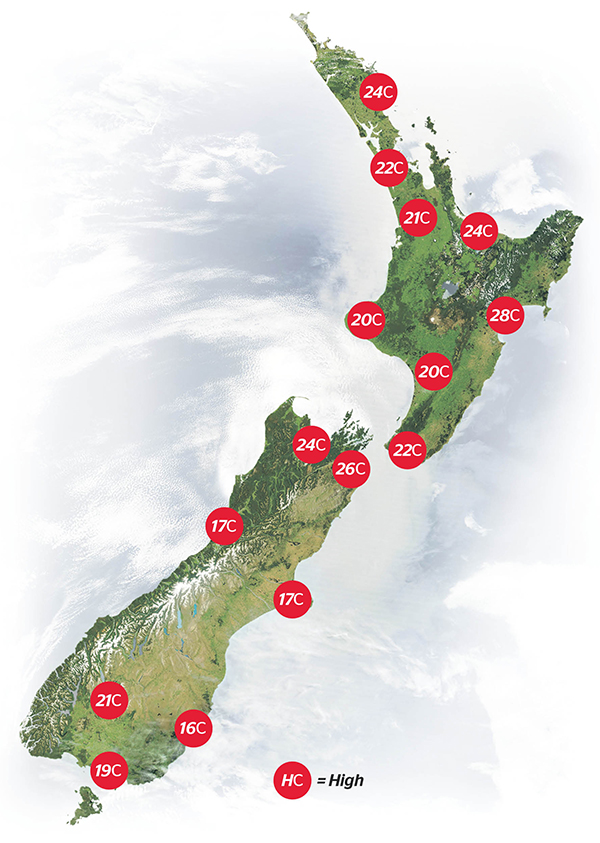 24C

22C

21C

24C

20C

28C

20C

22C

24C

26C

17C

17C

21C

16C

19C

HC = High