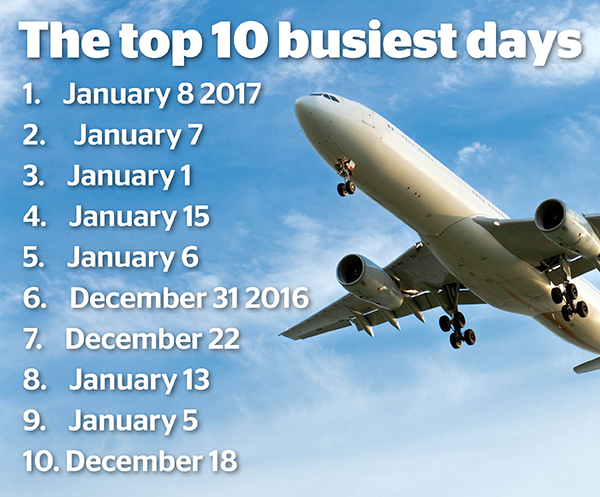 The top 10 busiest days

1. January 8 2017
2. January 7
3. January 1
4. January 15
5. January 6
6. December 31 2016
7. December 22
8. January 13
9. January 5
10. December 18