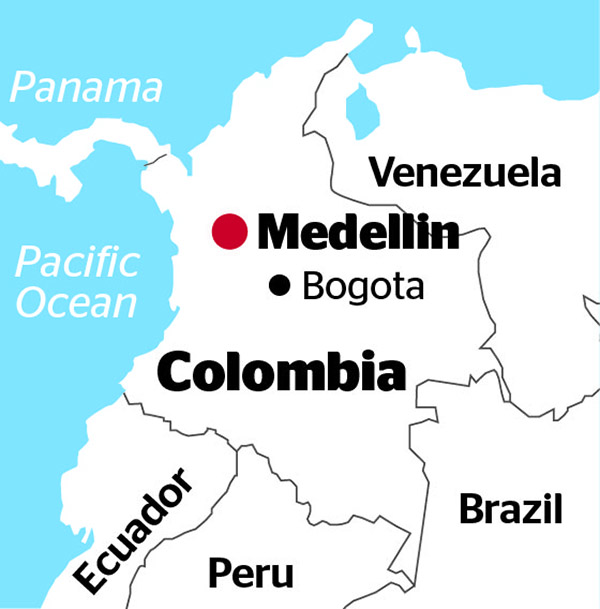 Panama

Venezuela

Medellin

Bogota

Pacific Ocean

Colombia

Ecuador

Brazil

Peru