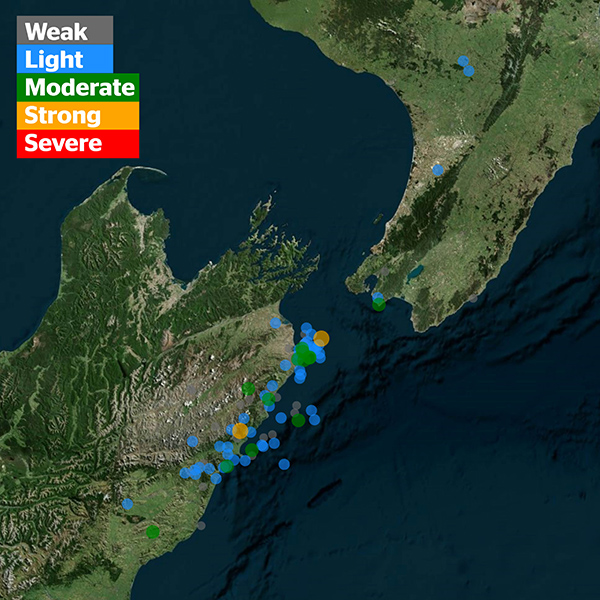 Weak
Light
Moderate
Strong
Severe