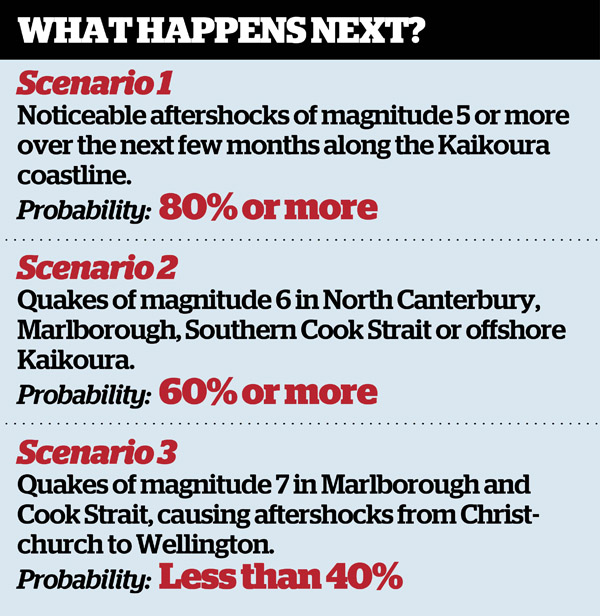 WHAT HAPPENS NEXT?

Scenario 1
Noticeable aftershocks of magnitude 5 or more over the next few months along the Kaikoura coastline.
Probability: 80% or more

Scenario 2
Quakes of magnitude 6 in North Canterbury, Marlborough, Southern Cook Strait or offshore Kaikoura.
Probability: 60% or more

Scenario 3
Quakes of magnitude 7 in Marlborough and Cook Strait, causing aftershocks from Christchurch to Wellington.
Probability: Less than 40%