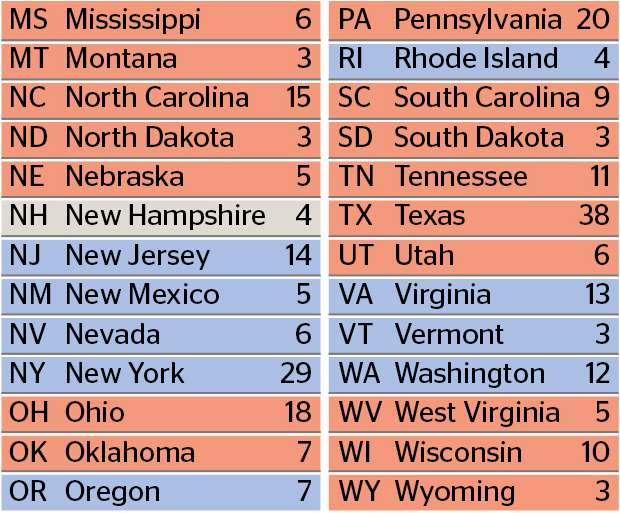 | MS | Mississippi | 6 |
|---|---|---|
| MT | Montana | 3 |
| NC | North Carolina | 15 |
| ND | North Dakota | 3 |
| NE | Nebraska | 5 |
| NH | New Hampshire | 4 |
| NJ | New Jersey | 14 |
| NM | New Mexico | 5 |
| NV | Nevada | 6 |
| NY | New York | 29 |
| OH | Ohio | 18 |
| OK | Oklahoma | 7 |
| OR | Oregon | 7 |

| PA | Pennsylvania | 20 |
|---|---|---|
| RI | Rhode Island | 4 |
| SC | South Carolina | 9 |
| SD | South Dakota | 3 |
| TN | Tennessee | 11 |
| TX | Texas | 38 |
| UT | Utah | 6 |
| VA | Virginia | 13 |
| VT | Vermont | 3 |
| WA | Washington | 12 |
| WV | West Virginia | 5 |
| WI | Wisconsin | 10 |
| WY | Wyoming | 3 |