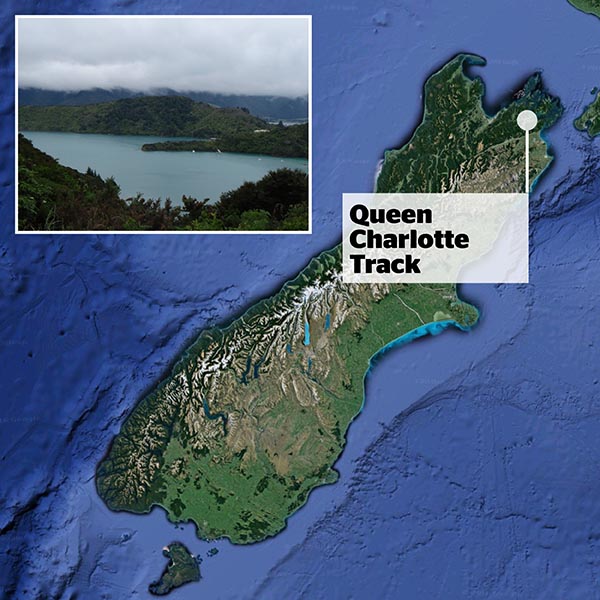 Queen Charlotte Track