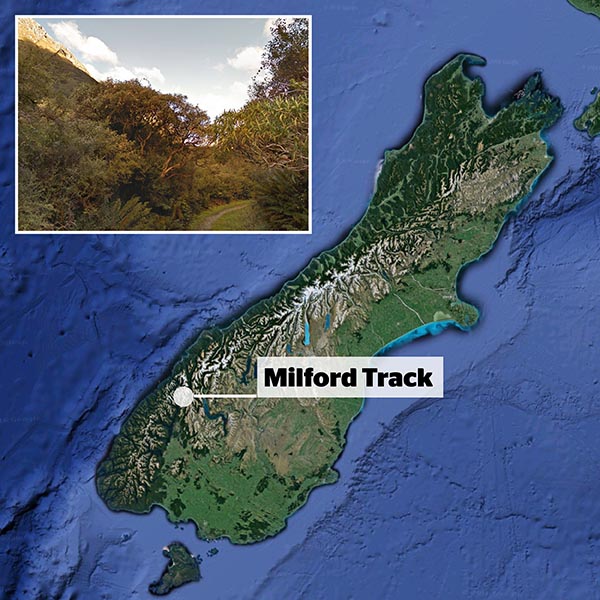 Milford Track