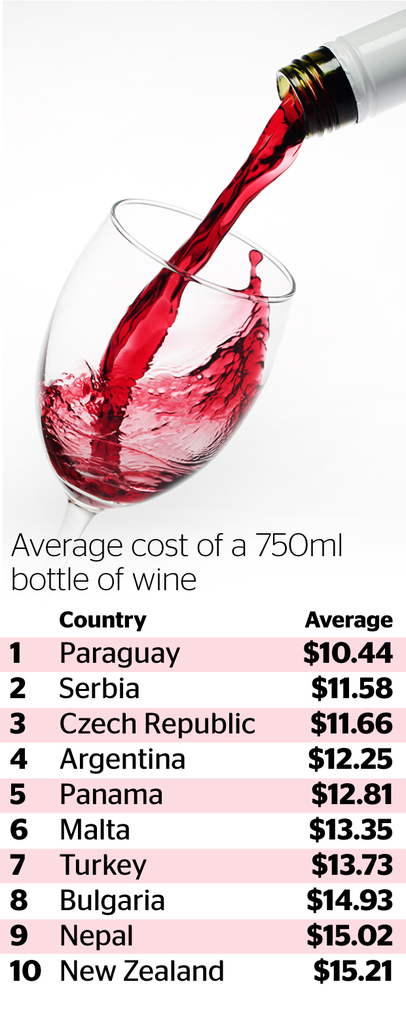 Average cost of a 750ml bottle of wine

| | Country | Average |
|---|---|---|
| 1 | Paraguay | \$10.44 |
| 2 | Serbia | \$11.58 |
| 3 | Czech Republic | \$11.66 |
| 4 | Argentina | \$12.25 |
| 5 | Panama | \$12.81 |
| 6 | Malta | \$13.35 |
| 7 | Turkey | \$13.73 |
| 8 | Bulgaria | \$14.93 |
| 9 | Nepal | \$15.02 |
| 10 | New Zealand | \$15.21 |