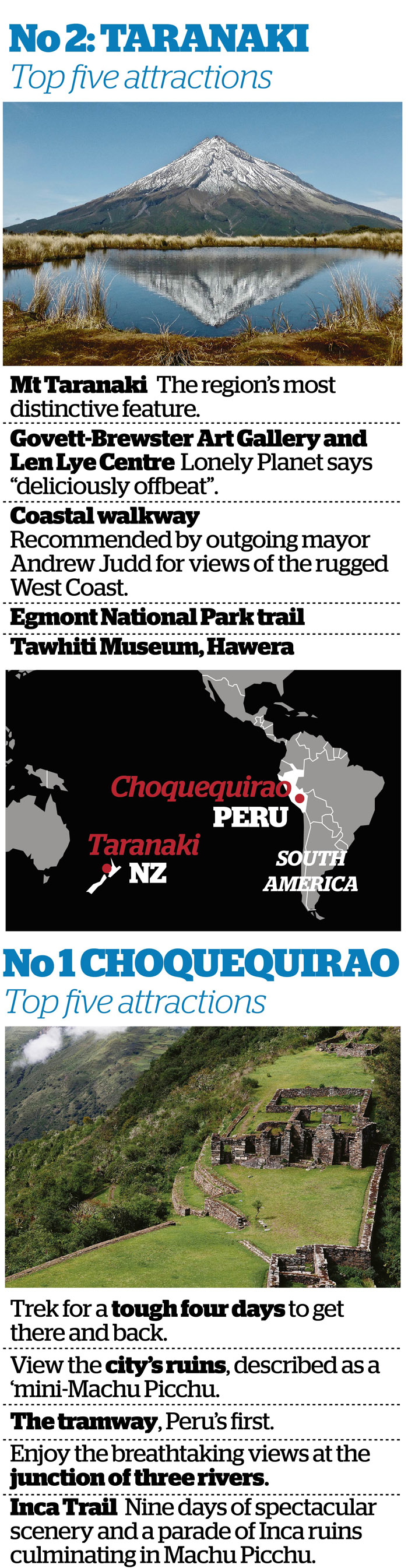 No 2: TARANAKI
Top five attractions

Mt Taranaki The region's most distinctive feature.

Govett-Brewster Art Gallery and Len Lye Centre Lonely Planet says "deliciously offbeat".

Coastal walkway Recommended by outgoing mayor Andrew Judd for views of the rugged West Coast.

Egmont National Park trail

Tawhiti Museum, Hawera

Choquequirao
PERU
Taranaki
NZ
SOUTH AMERICA

No 1 CHOQUEQUIRAO
Top five attractions

Trek for a tough four days to get there and back.

View the city's ruins, described as a 'mini-Machu Picchu.

The tramway, Peru's first.

Enjoy the breathtaking views at the junction of three rivers.

Inca Trail Nine days of spectacular scenery and a parade of Inca ruins culminating in Machu Picchu.