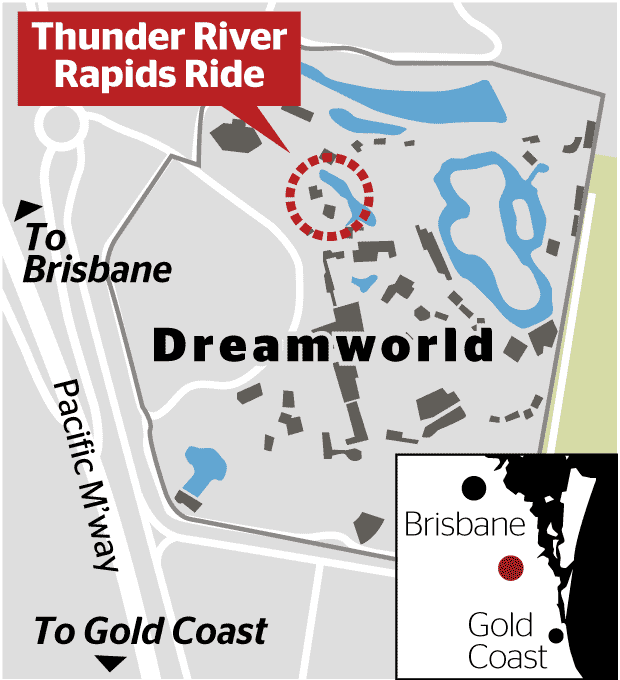 Thunder River Rapids Ride

To Brisbane

Dreamworld

Pacific M'way

To Gold Coast

Brisbane

Gold Coast