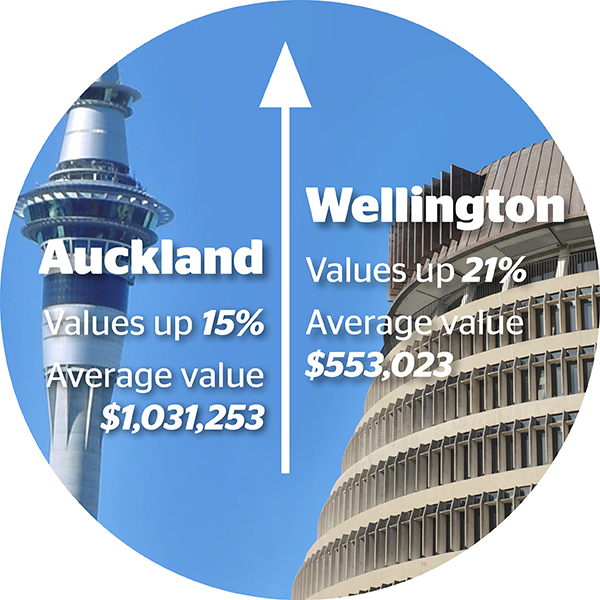 Auckland

Values up 15%

Average value $1,031,253

Wellington

Values up 21%

Average value $553,023