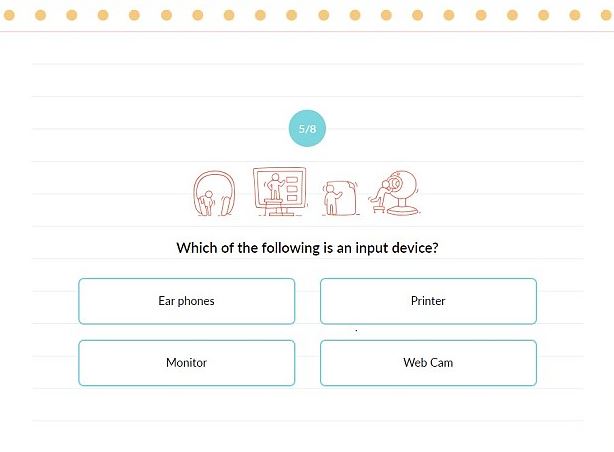 5/8

Which of the following is an input device?

Ear phones

Printer

Monitor

Web Cam