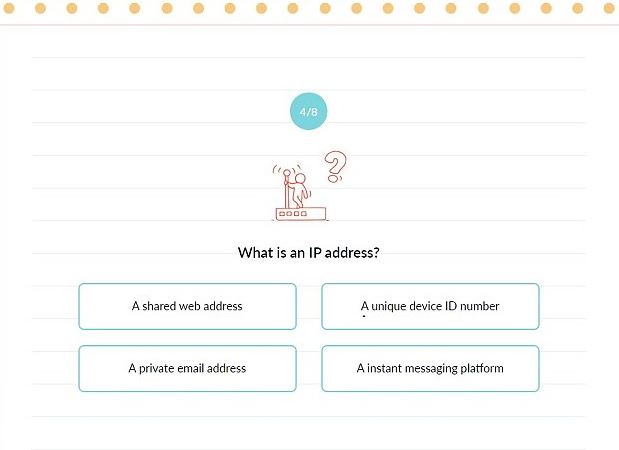 4/8

What is an IP address?

A shared web address

A unique device ID number

A private email address

A instant messaging platform