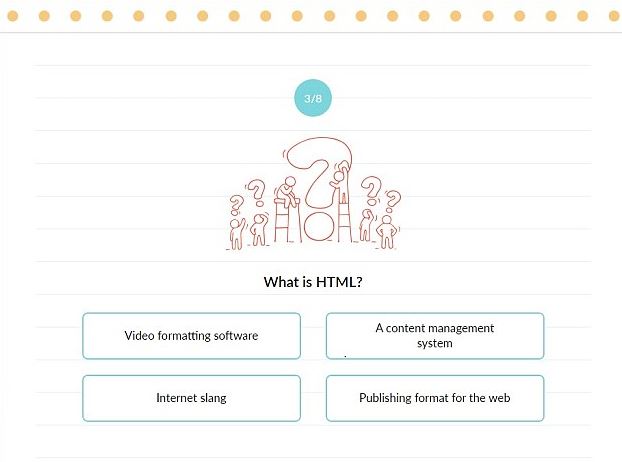 3/8

What is HTML?

Video formatting software

A content management system

Internet slang

Publishing format for the web