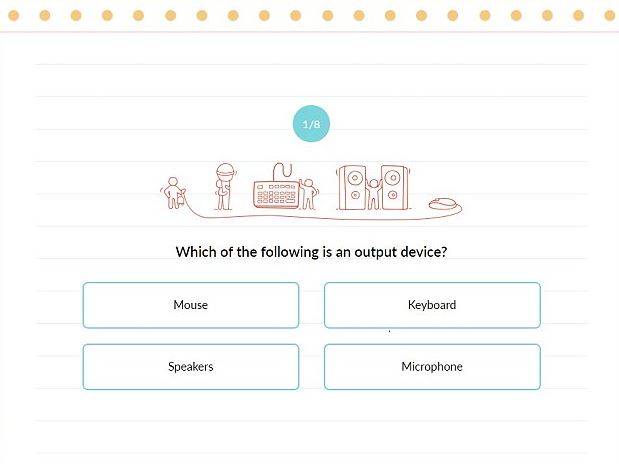 1/8

Which of the following is an output device?

Mouse

Keyboard

Speakers

Microphone